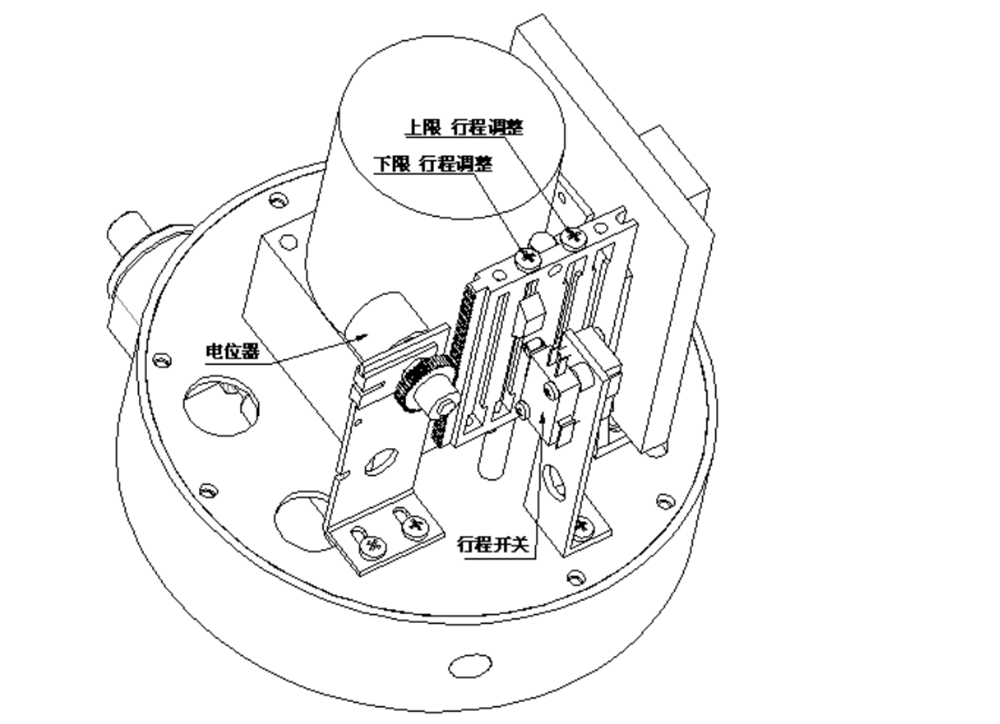 上限 行程调整
下限 行程调整
电位器
行程开关